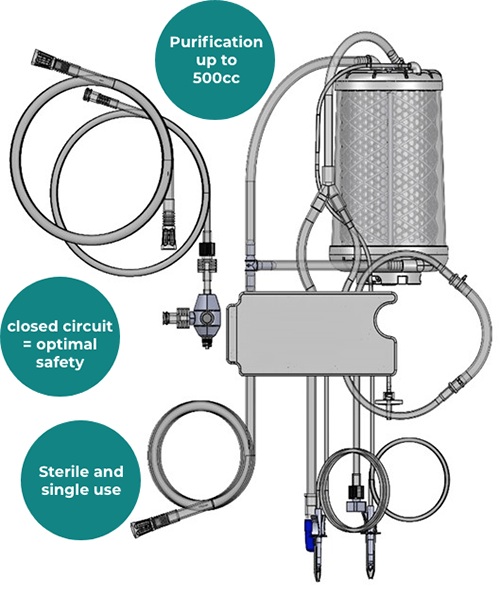 Purification up to 500cc

closed circuit = optimal safety

Sterile and single use